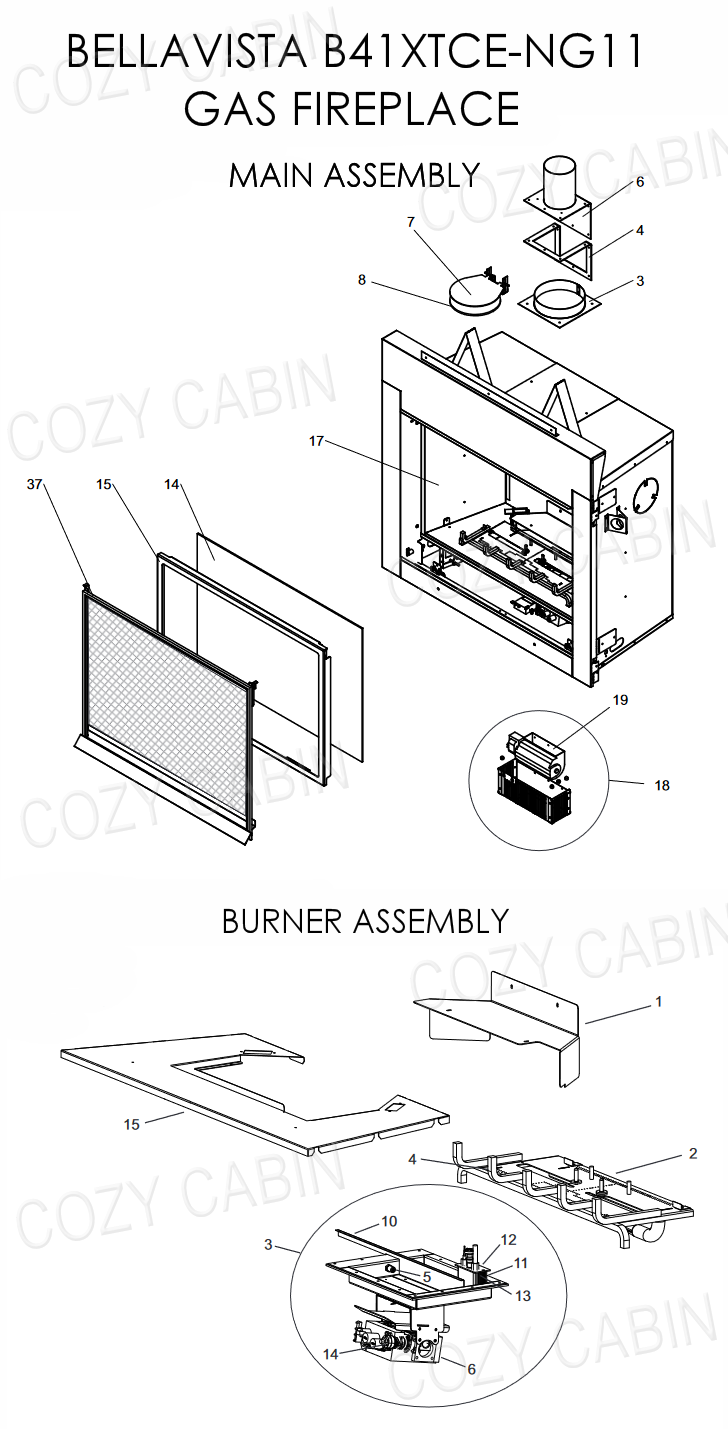 BELLAVISTA B41XTCE-NG11
GAS FIREPLACE

MAIN ASSEMBLY

6
4
7
8
3
17
37
15
14
19
18

BURNER ASSEMBLY

1
15
4
2
10
3
12
11
5
13
14
6

COZY CABIN
COZY CABIN
COZY CABIN
COZY CABIN
COZY CABIN
COZY CABIN
COZY CABIN
COZY CABIN