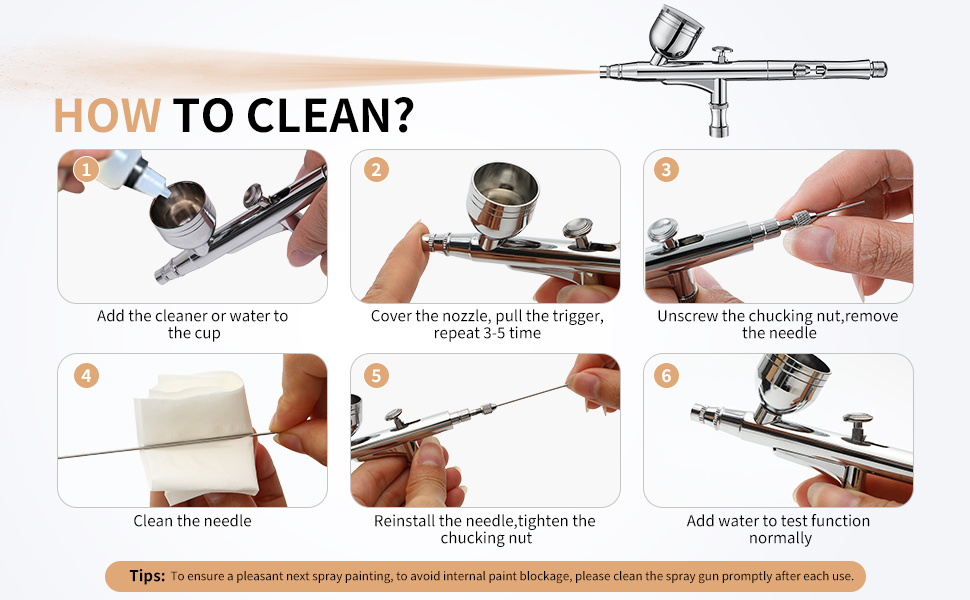 HOW TO CLEAN?

1
Add the cleaner or water to the cup

2
Cover the nozzle, pull the trigger, repeat 3-5 time

3
Unscrew the chucking nut,remove the needle

4
Clean the needle

5
Reinstall the needle,tighten the chucking nut

6
Add water to test function normally

Tips: To ensure a pleasant next spray painting, to avoid internal paint blockage, please clean the spray gun promptly after each use.