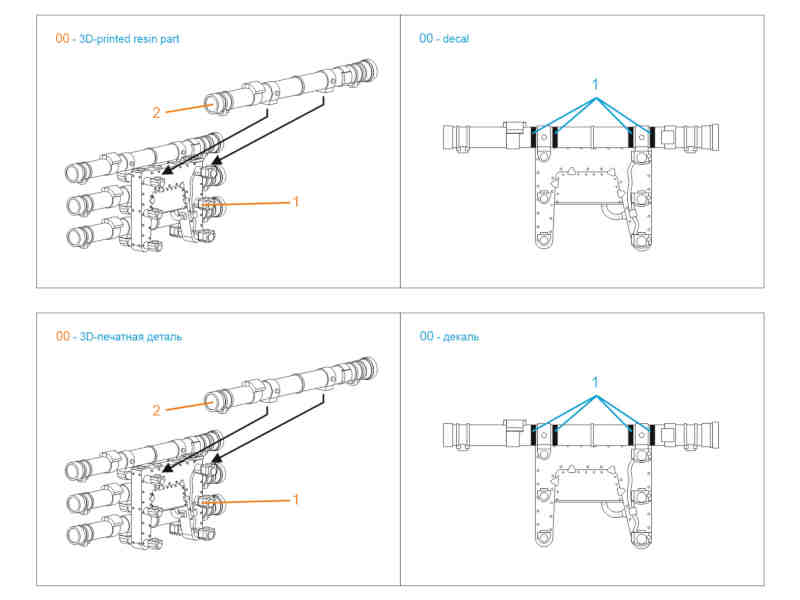 00 - 3D-printed resin part

2

1

00 - decal

1

00 - 3D-печатная деталь

2

1

00 - декаль

1