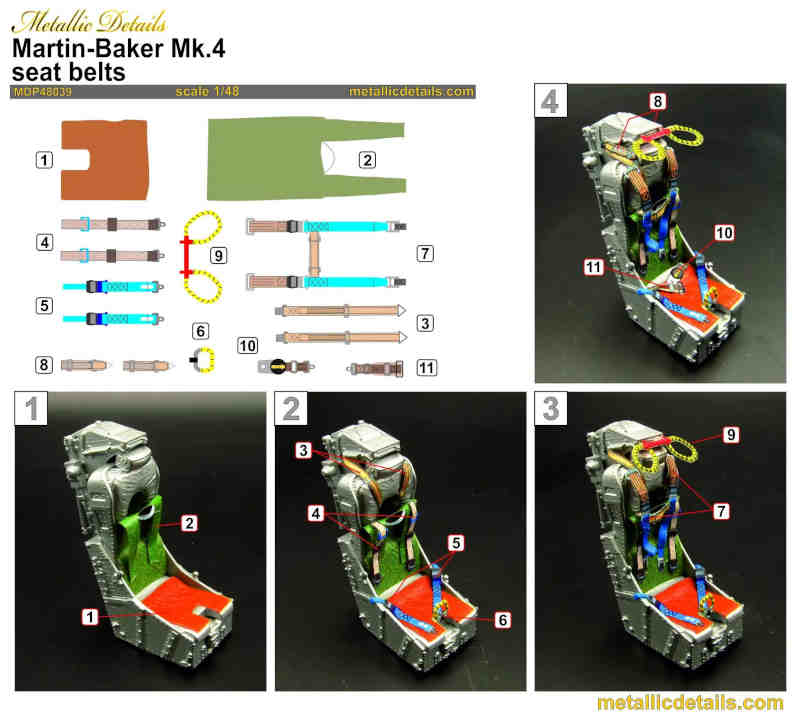 Metallic Details
Martin-Baker Mk.4 seat belts

MDP48039 scale 1/48 metallicdetails.com

1
2
4
9
7
5
3
6
10
8
11

4
8
10
11

1
2
1

2
3
4
5
6

3
9
7

metallicdetails.com