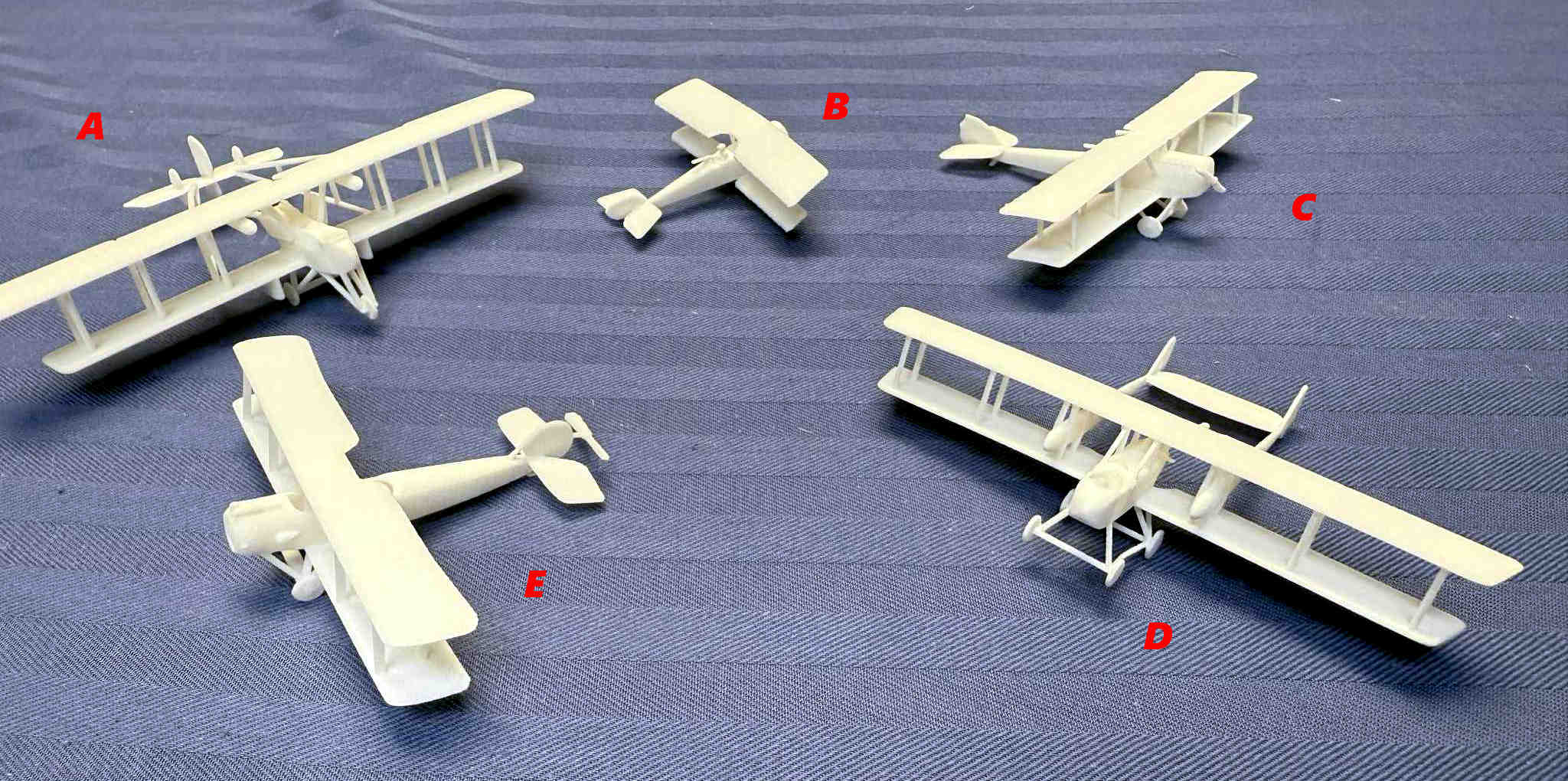 A
B
C
E
D