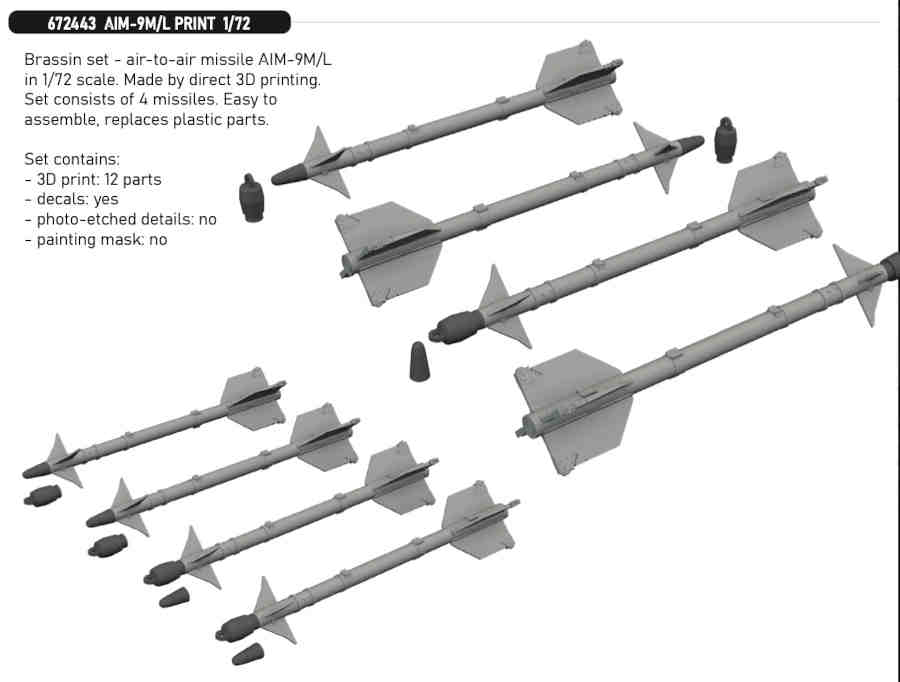 672443 AIM-9M/L PRINT 1/72

Brassin set - air-to-air missile AIM-9M/L in 1/72 scale. Made by direct 3D printing. Set consists of 4 missiles. Easy to assemble, replaces plastic parts.

Set contains:
- 3D print: 12 parts
- decals: yes
- photo-etched details: no
- painting mask: no