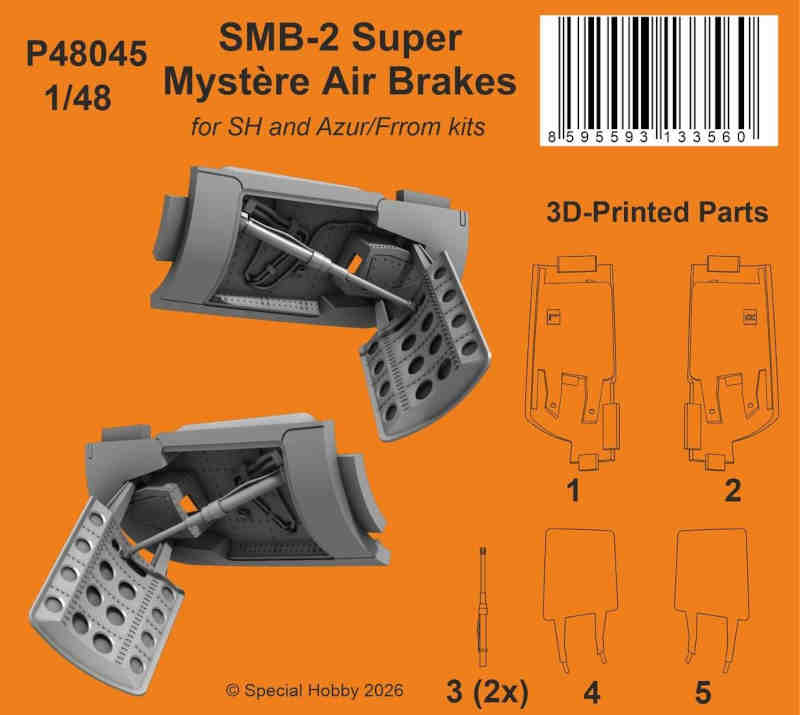 P48045
1/48

SMB-2 Super Mystère Air Brakes

for SH and Azur/Frrom kits

8 595593 133560

3D-Printed Parts

1

2

3 (2x)

4

5

© Special Hobby 2026