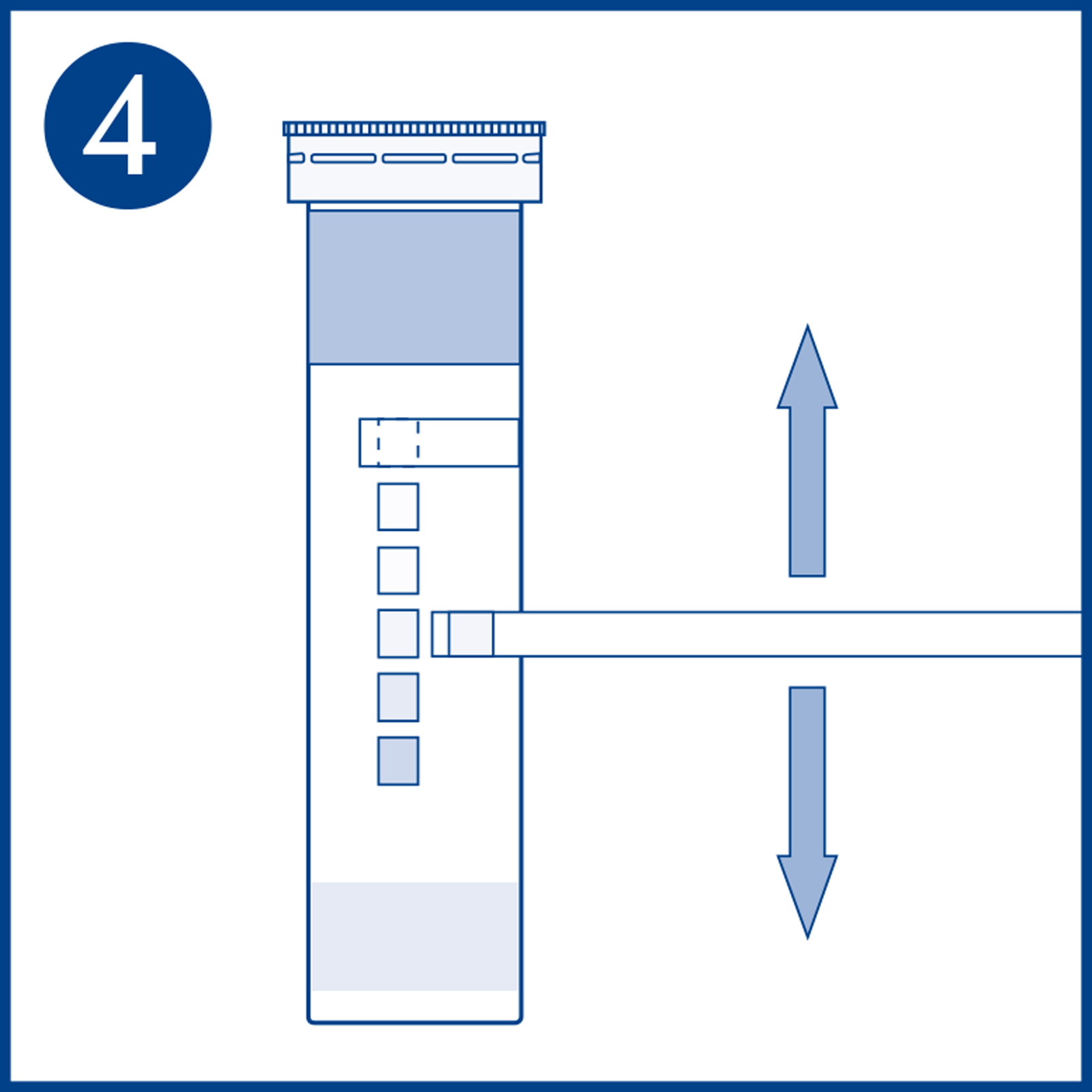 4