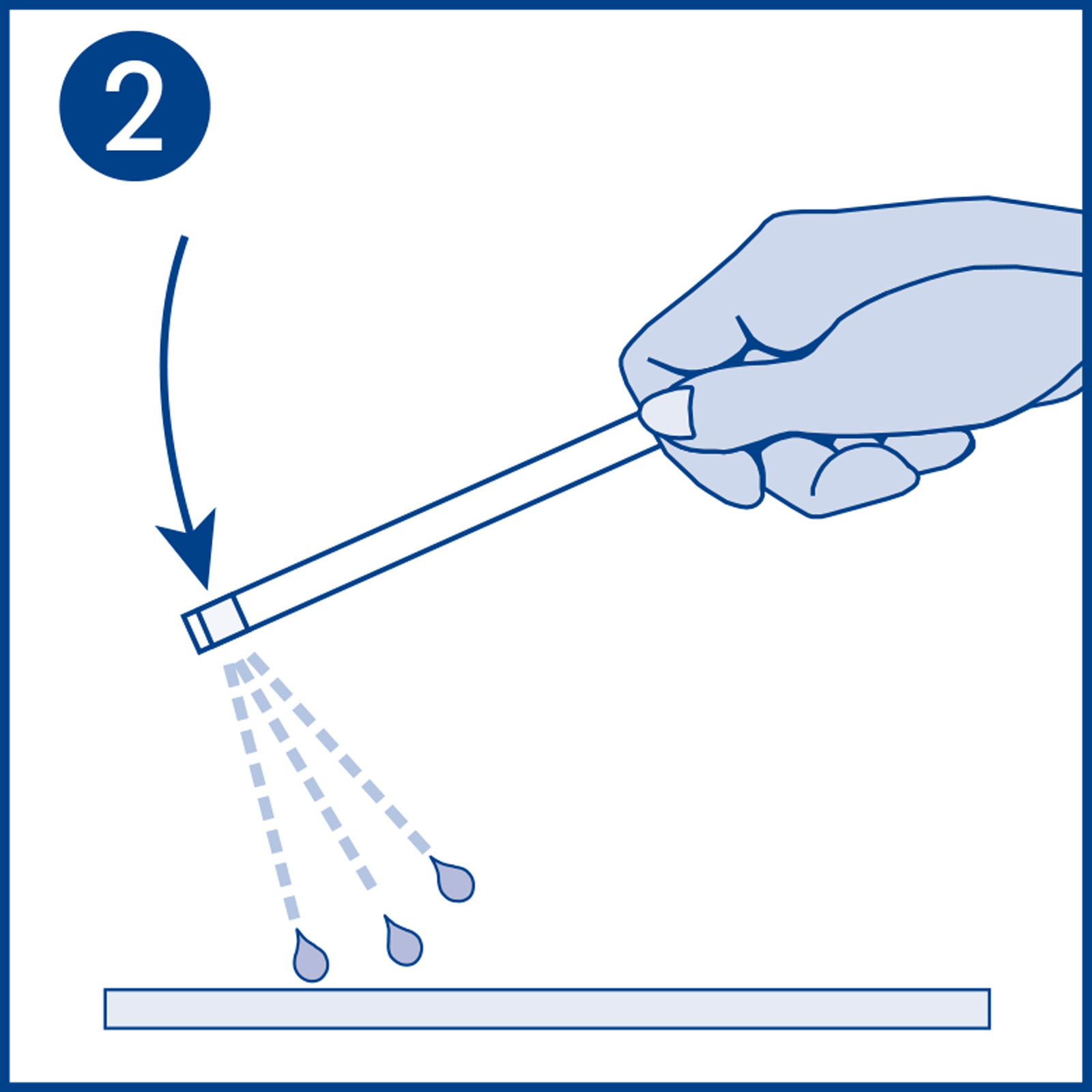 2